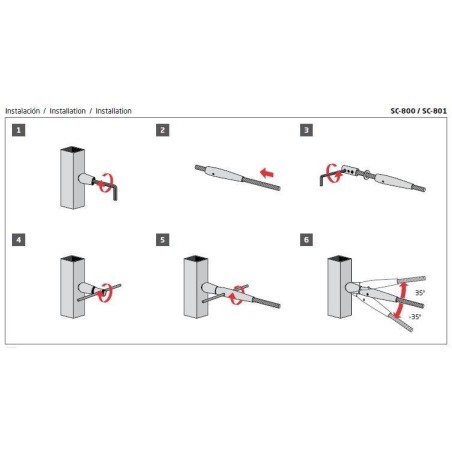 Instalación / Installation / Installation

SC-800 / SC-801

1

2

3

4

5

6

35°

-35°