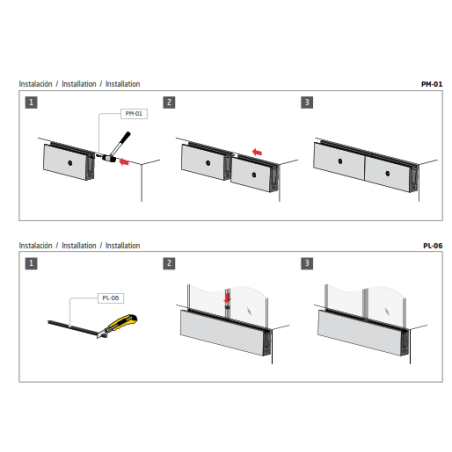 Instalación / Installation / Installation

PM-01

1

PM-01

2

3

Instalación / Installation / Installation

PL-06

1

PL-06

2

3