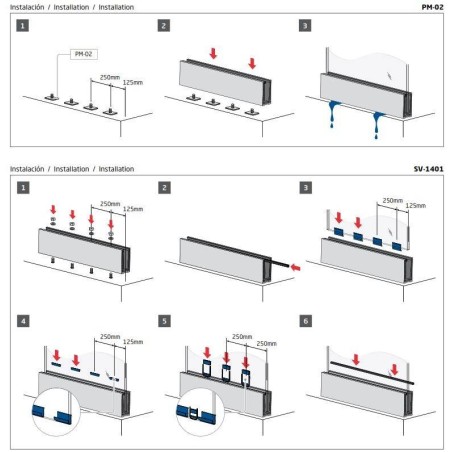 Instalación / Installation / Installation

PM-02

1

PM-02

250mm

125mm

2

3

Instalación / Installation / Installation

SV-1401

1

250mm

125mm

2

3

250mm

125mm

4

250mm

125mm

5

250mm

250mm

6