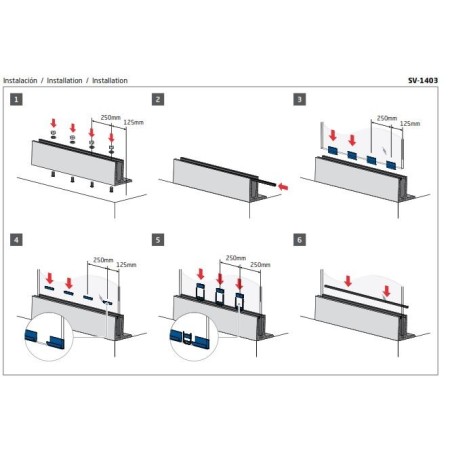 Instalación / Installation / Installation

SV-1403

1

250mm

125mm

2

3

250mm

125mm

4

250mm

125mm

5

250mm

250mm

6